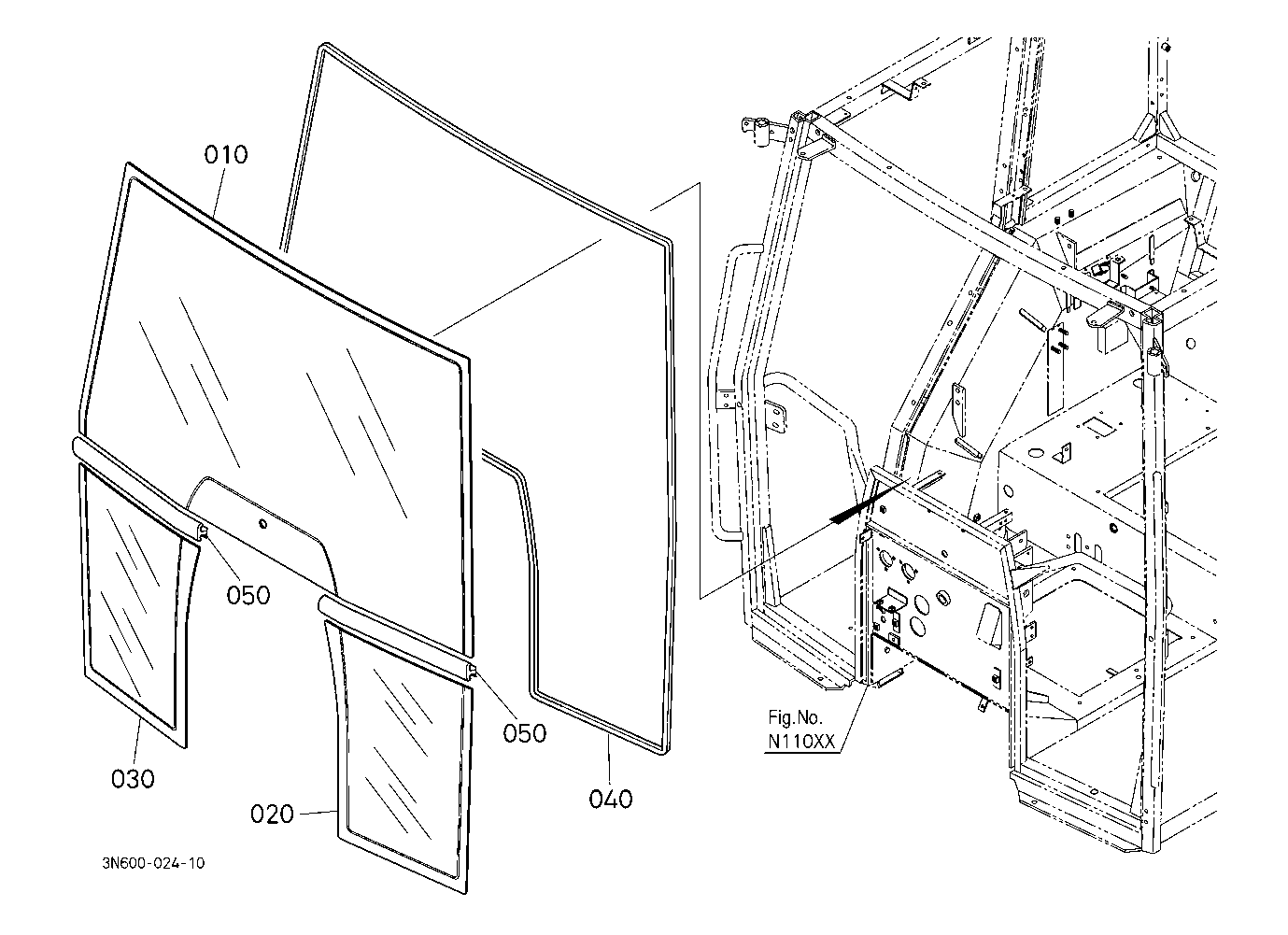 010

050

050

030

020

040

Fig.No.
N110XX

3N600-024-10